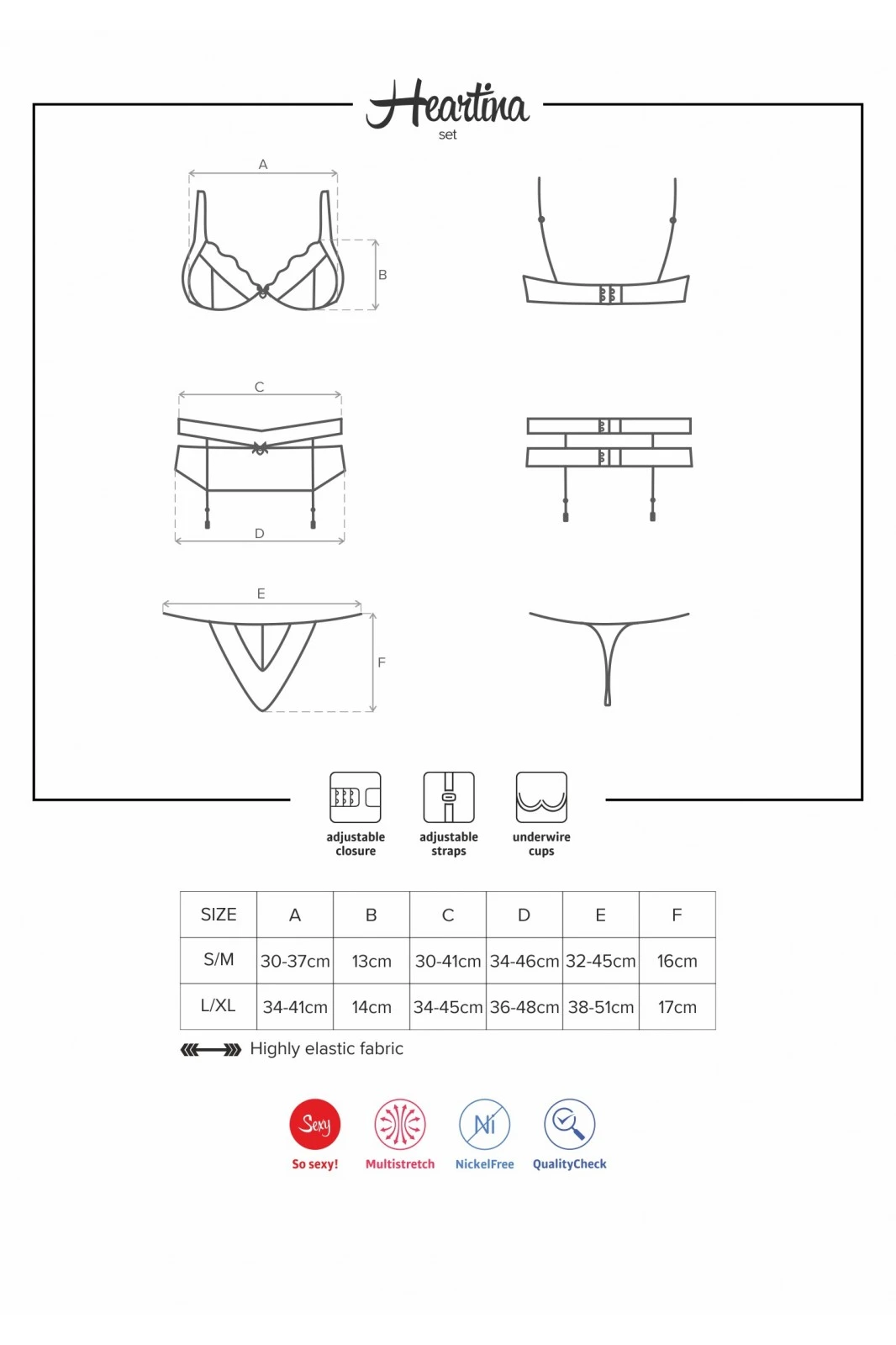 Heartina
set

A

B

C

D

E

F

adjustable closure

adjustable straps

underwire cups

| SIZE | A | B | C | D | E | F |
|---|---|---|---|---|---|---|
| S/M | 30-37cm | 13cm | 30-41cm | 34-46cm | 32-45cm | 16cm |
| L/XL | 34-41cm | 14cm | 34-45cm | 36-48cm | 38-51cm | 17cm |

Highly elastic fabric

Sexy
So sexy!

Multistretch

Ni
NickelFree

QualityCheck