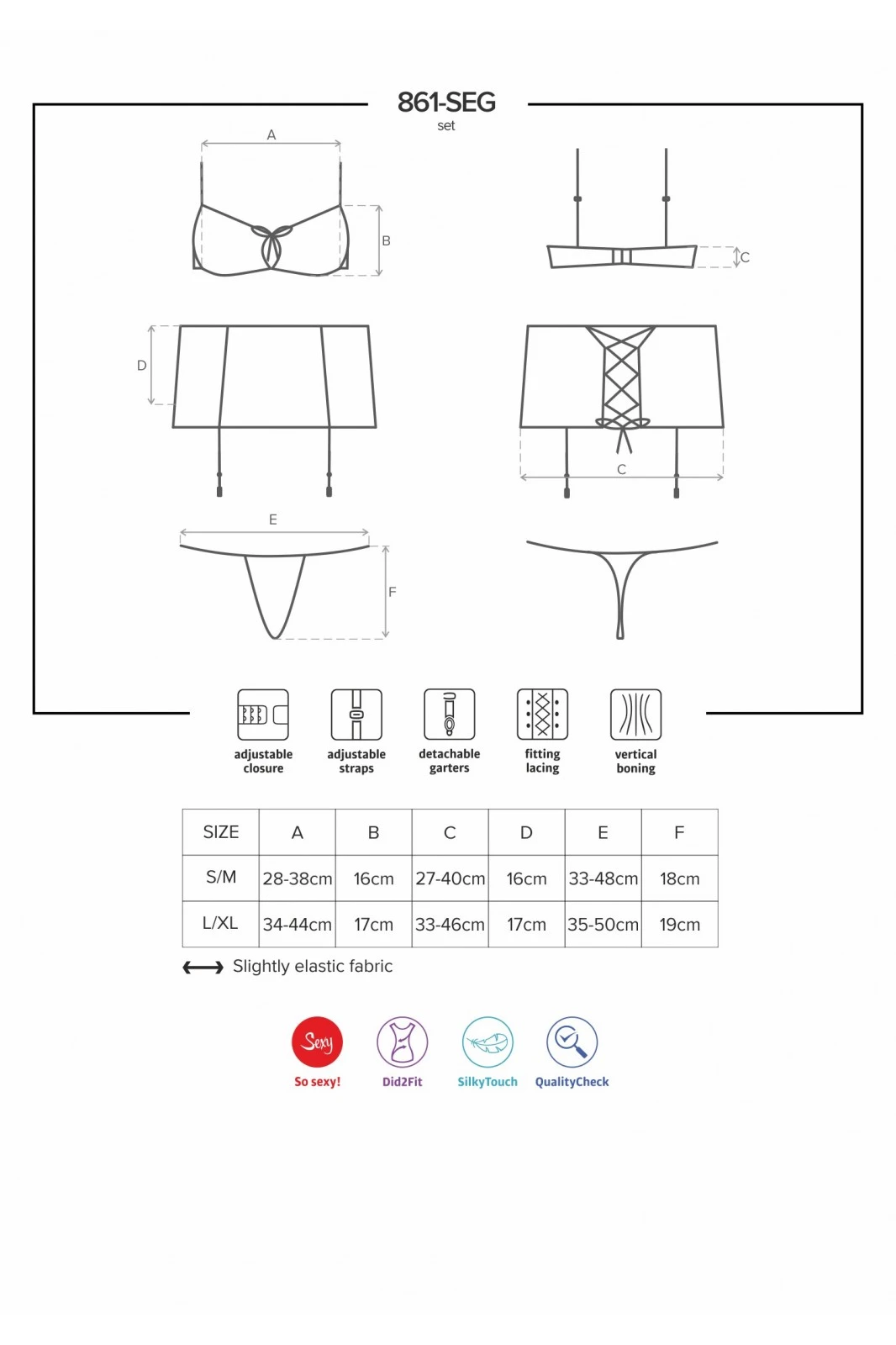 861-SEG
set

A
B
C
D
C
E
F

adjustable closure
adjustable straps
detachable garters
fitting lacing
vertical boning

| SIZE | A | B | C | D | E | F |
|---|---|---|---|---|---|---|
| S/M | 28-38cm | 16cm | 27-40cm | 16cm | 33-48cm | 18cm |
| L/XL | 34-44cm | 17cm | 33-46cm | 17cm | 35-50cm | 19cm |

Slightly elastic fabric

Sexy
So sexy!
Did2Fit
SilkyTouch
QualityCheck